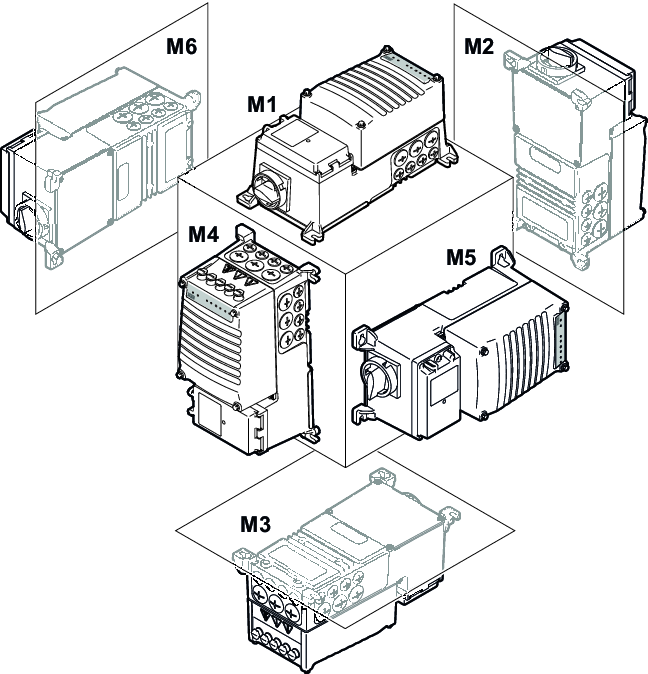 M6
M1
M2
M4
M5
M3