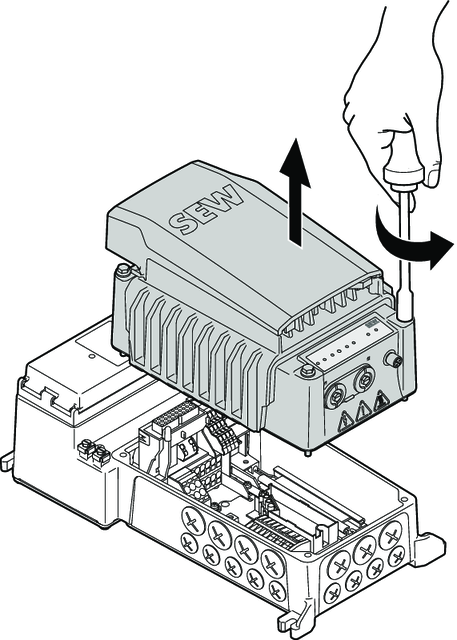 SEW