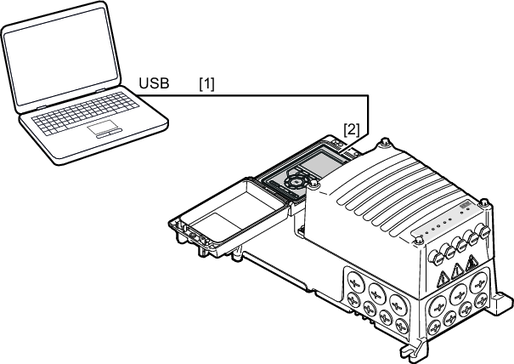 USB [1]

[2]