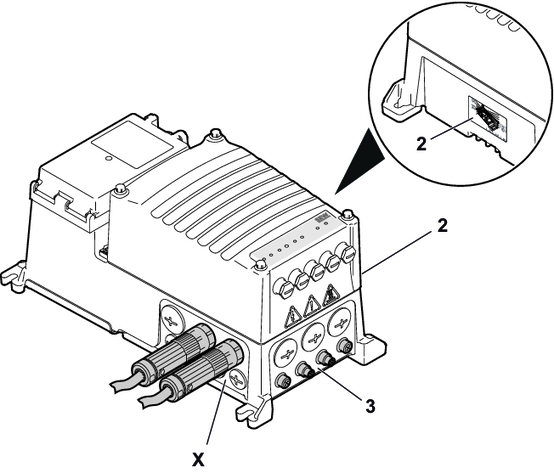 2
2
3
X