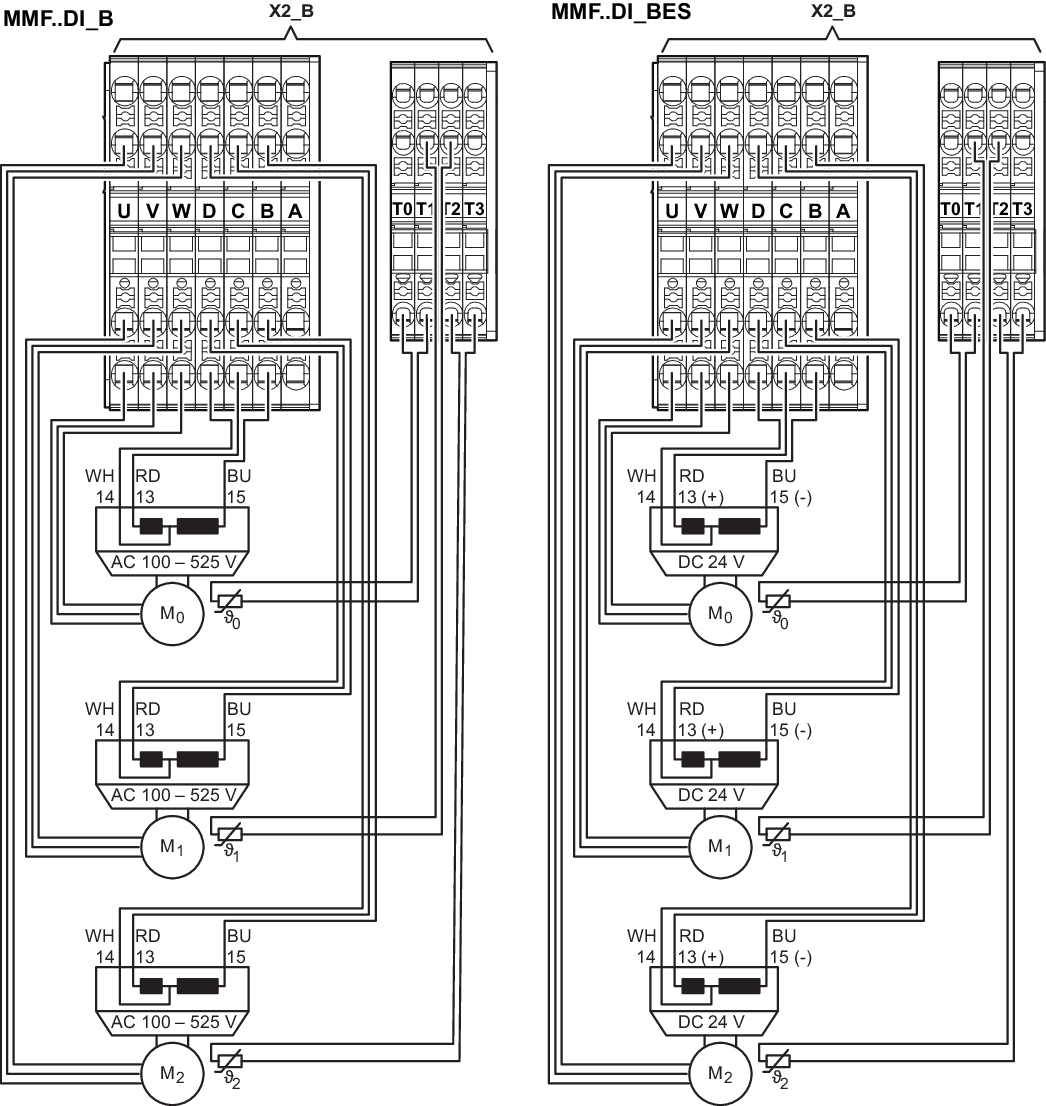 MMF..DI_B

X2_B

U V W D C B A

T0 T1 T2 T3

WH 14 RD 13 BU 15

AC 100 – 525 V

$M_0$ $\vartheta_0$

WH 14 RD 13 BU 15

AC 100 – 525 V

$M_1$ $\vartheta_1$

WH 14 RD 13 BU 15

AC 100 – 525 V

$M_2$ $\vartheta_2$

MMF..DI_BES

X2_B

U V W D C B A

T0 T1 T2 T3

WH 14 RD 13 (+) BU 15 (-)

DC 24 V

$M_0$ $\vartheta_0$

WH 14 RD 13 (+) BU 15 (-)

DC 24 V

$M_1$ $\vartheta_1$

WH 14 RD 13 (+) BU 15 (-)

DC 24 V

$M_2$ $\vartheta_2$