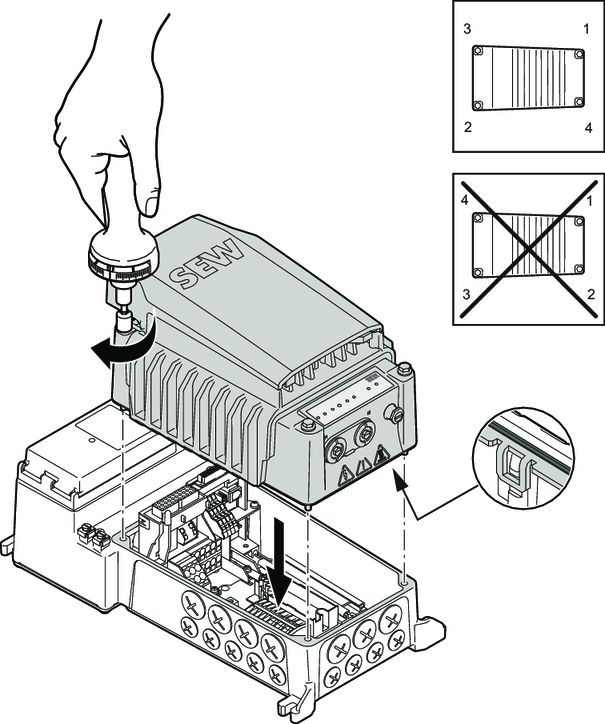 3
1
2
4

4
1
3
2

SEW