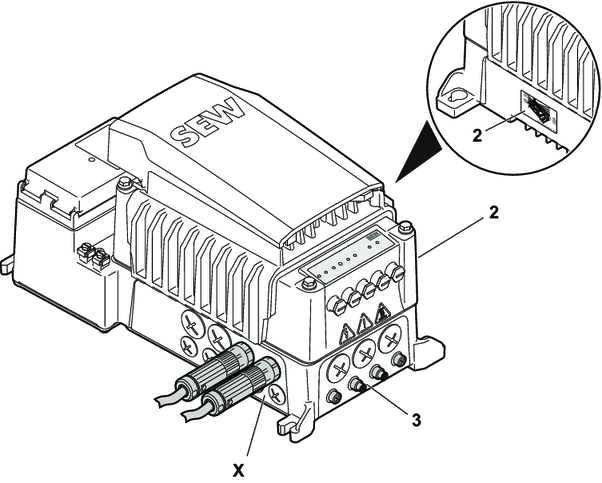 SEW
2
2
3
X