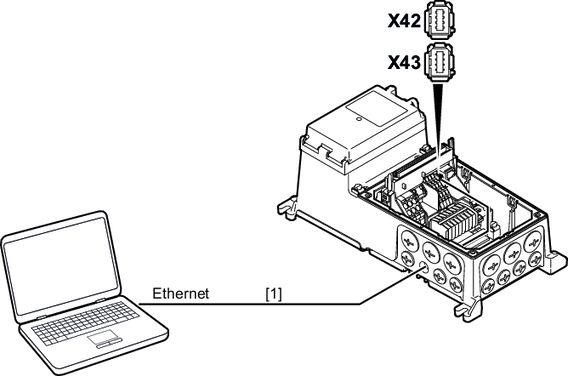 X42
X43
Ethernet
[1]