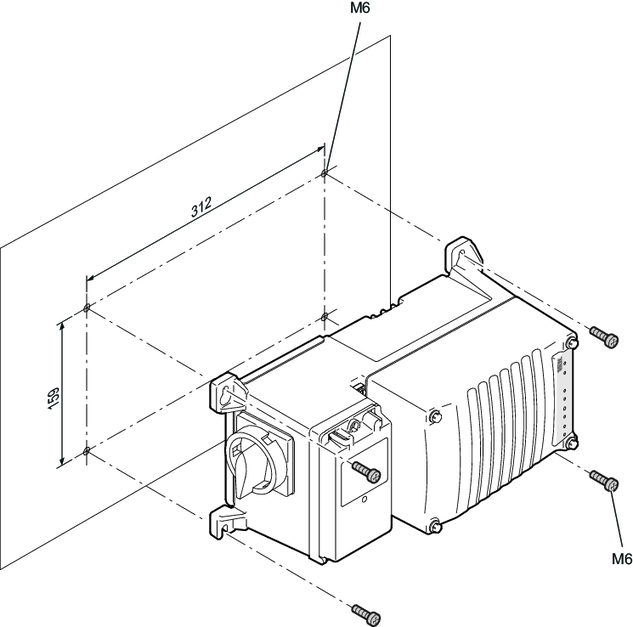 M6
312
159
M6