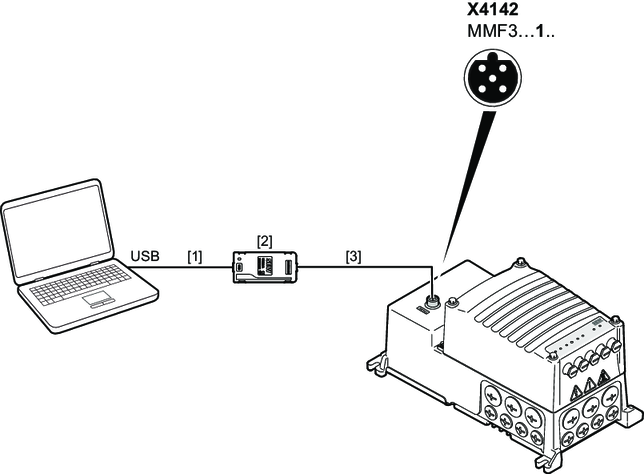 X4142
MMF3...1..

USB [1] [2] [3]