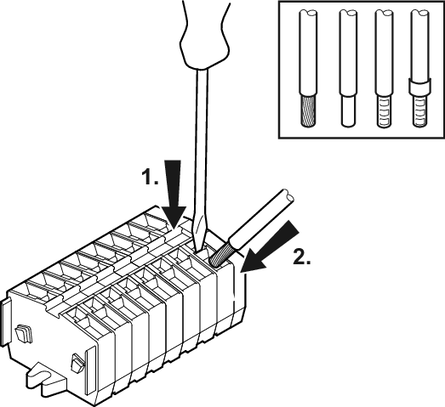 1.

2.