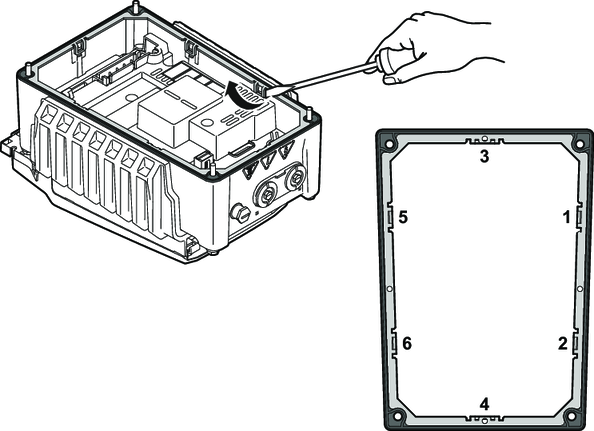 3
5
1
6
2
4