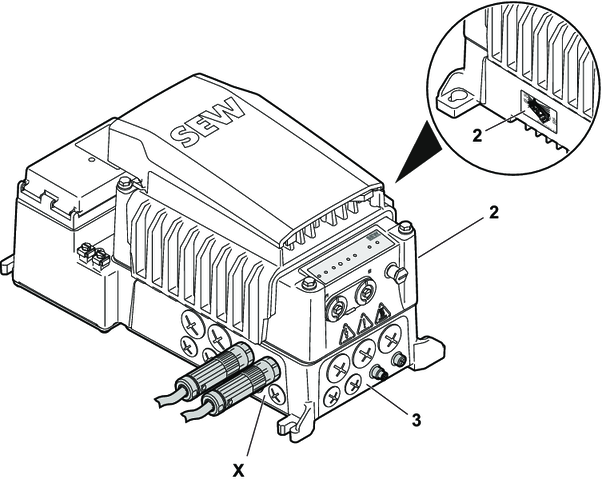 SEW

2

2

3

X