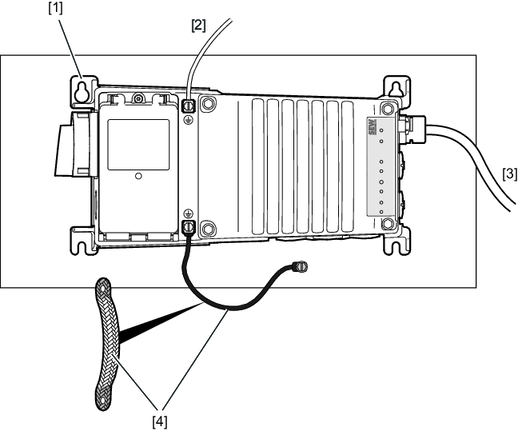 [1]
[2]
SEW
[3]
[4]