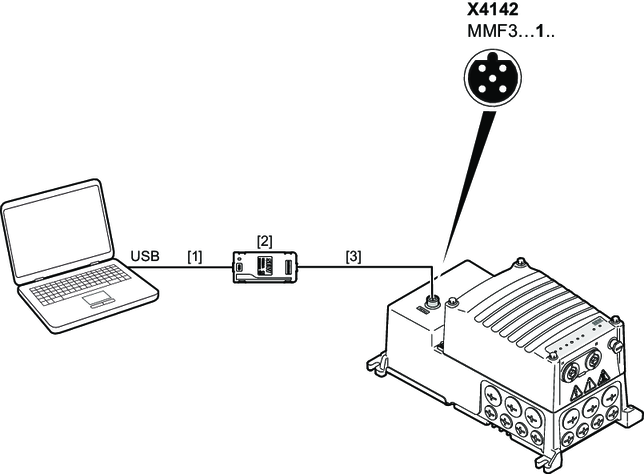 X4142
MMF3...1..

USB [1] [2] [3]