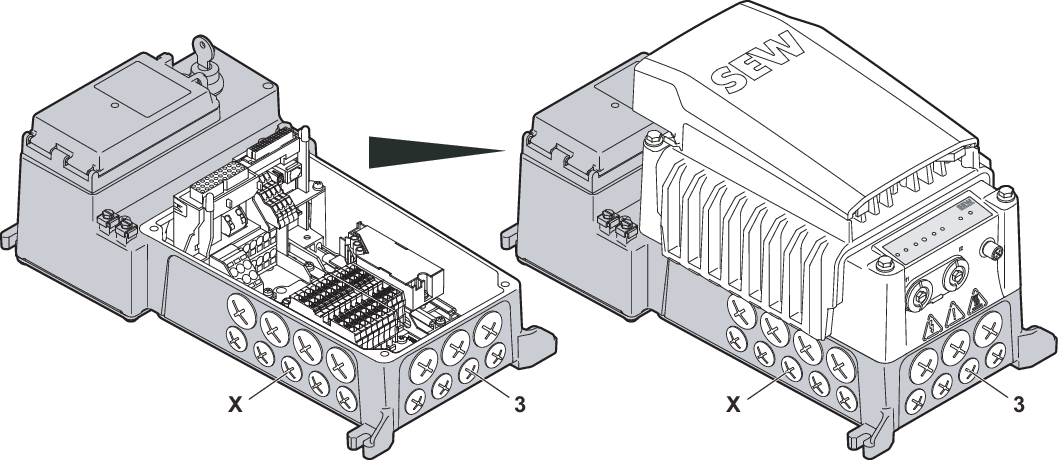 SEW

X

3

X

3