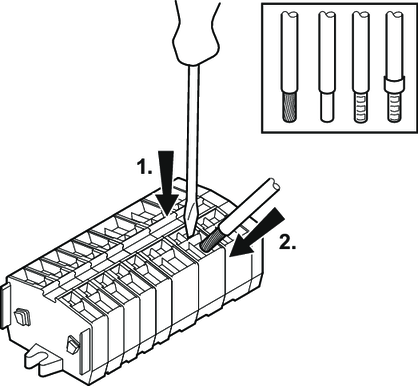 1.

2.