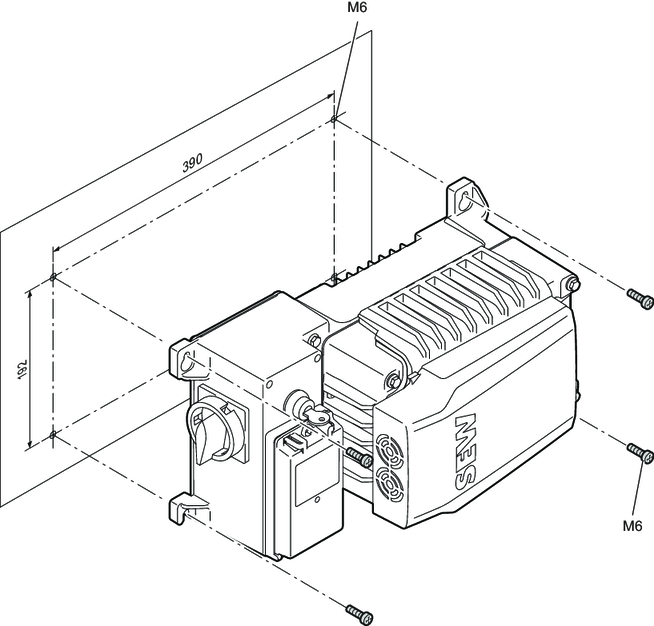 M6

390

192

SEW

M6