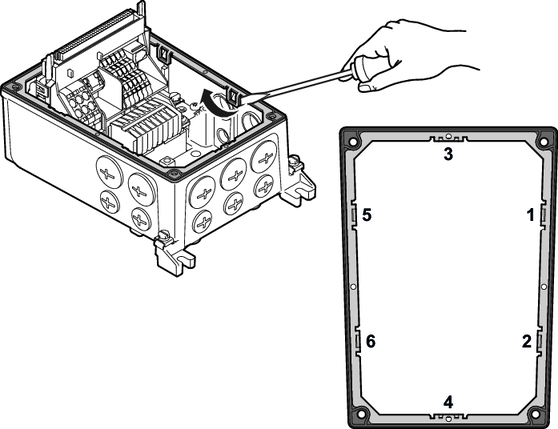 3
5
1
6
2
4