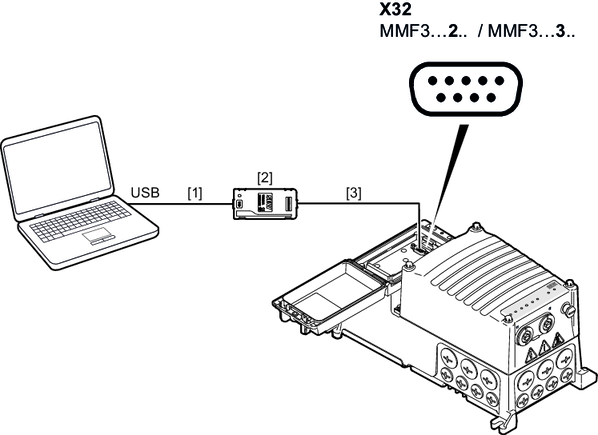 X32
MMF3…2.. / MMF3…3..

USB

[1]

[2]

[3]