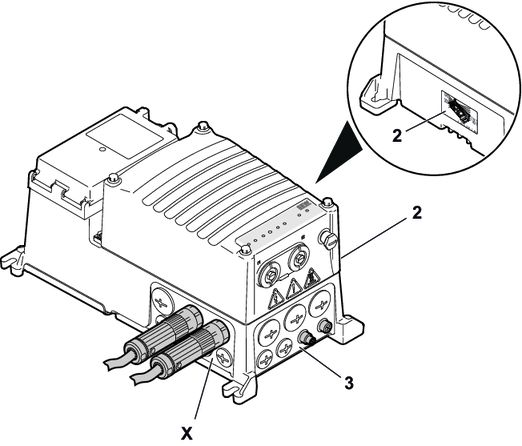 2
2
3
X