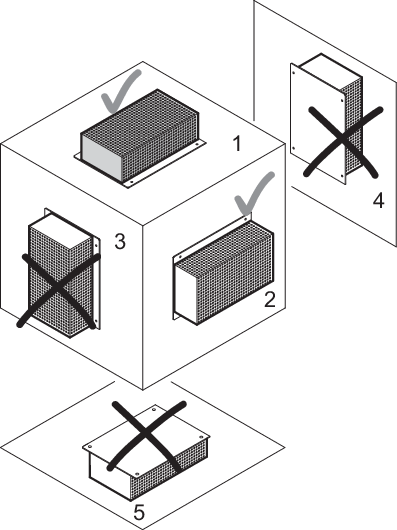 1
4
3
2
5