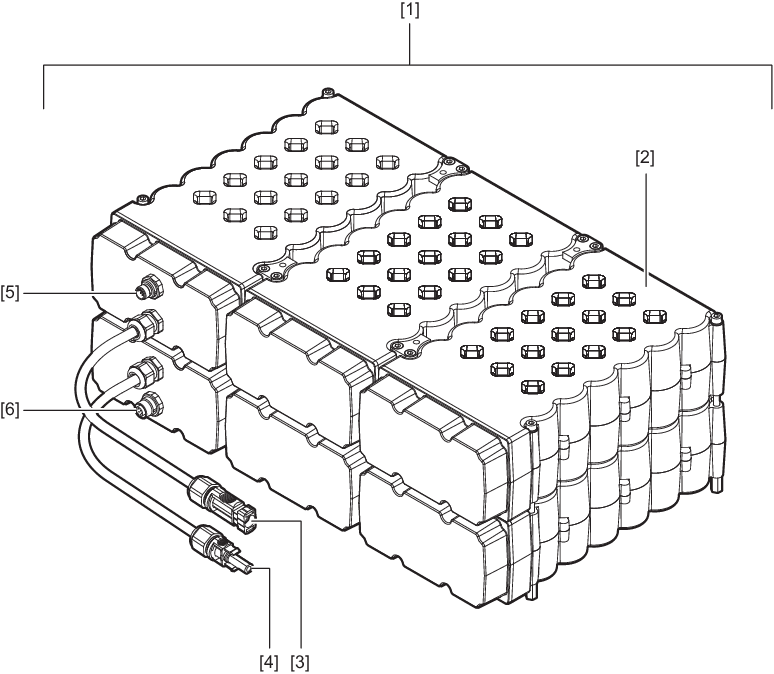 [1]

[2]

[5]

[6]

[4] [3]