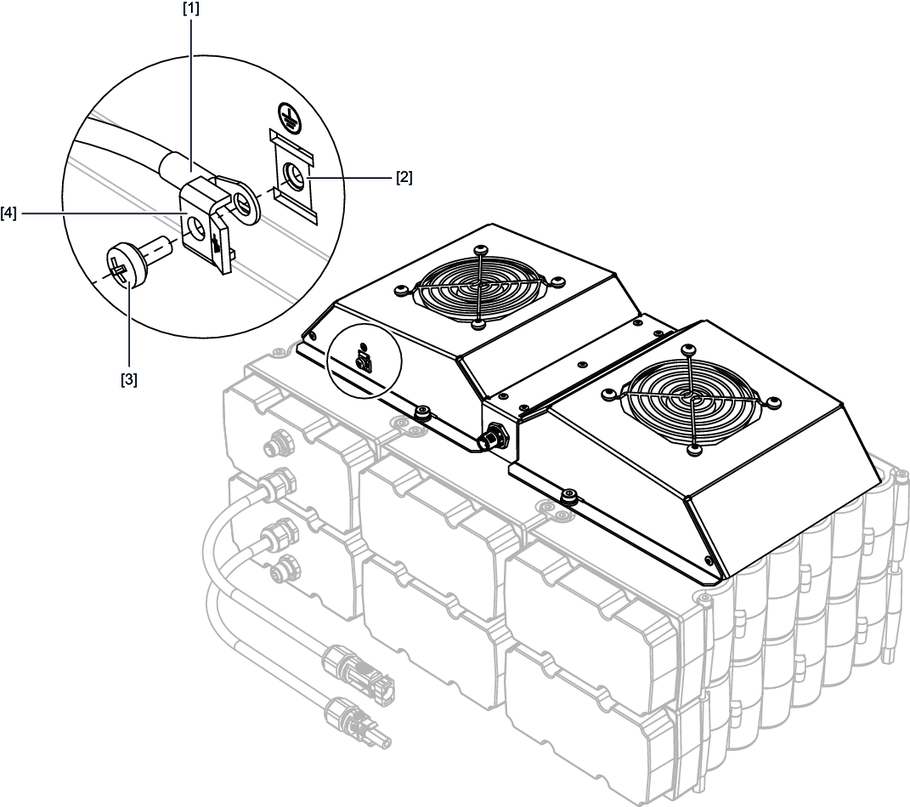 [1]
[2]
[4]
[3]