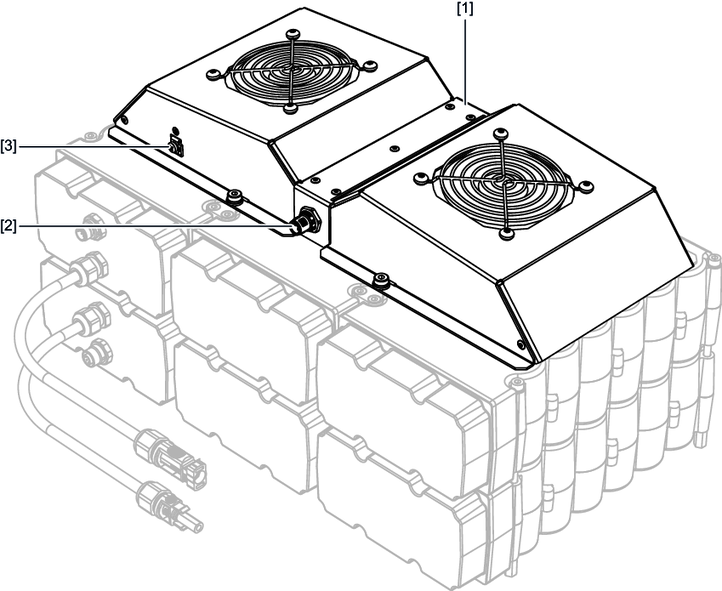 [1]
[3]
[2]