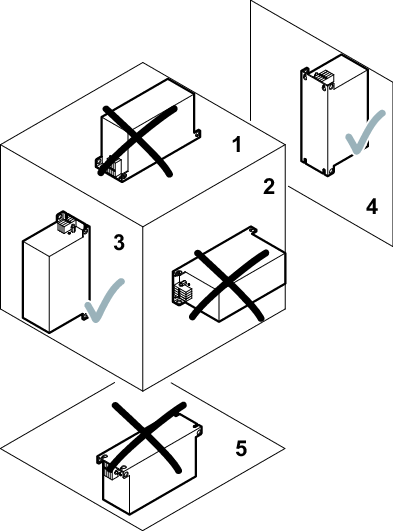 1
2
3
4
5