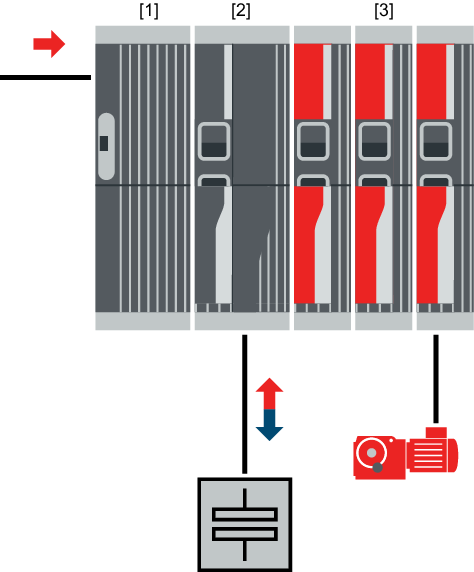 [1] [2] [3]