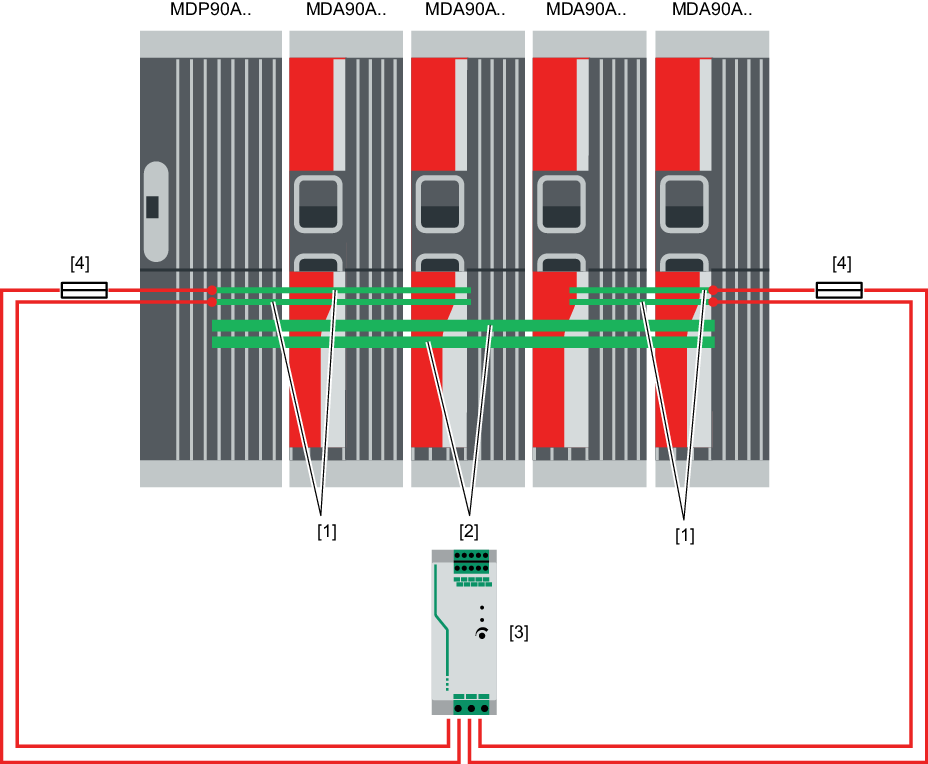 MDP90A..
MDA90A..
MDA90A..
MDA90A..
MDA90A..

[4]
[4]

[1]
[2]
[1]

[3]