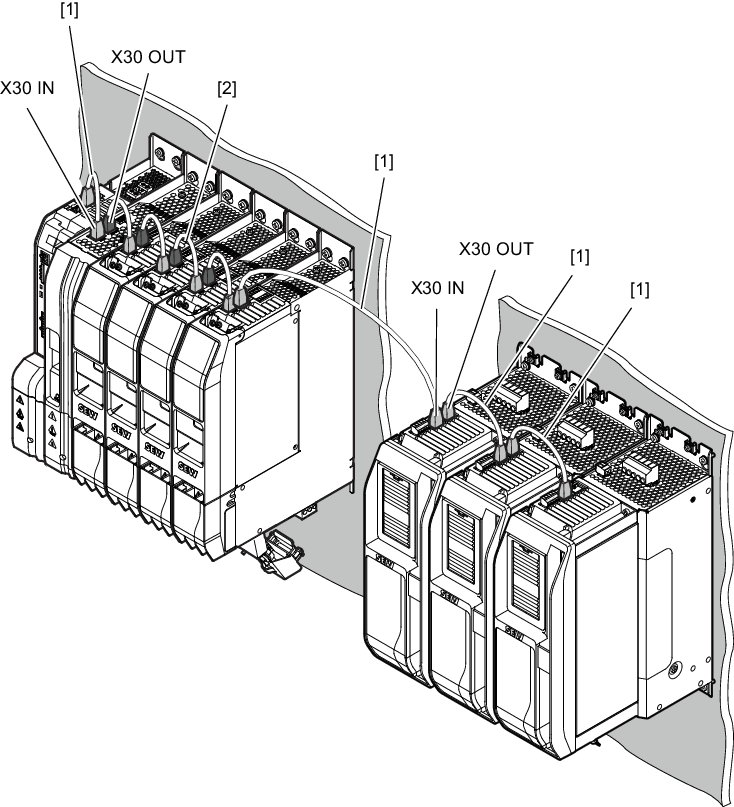 [1]
X30 OUT
X30 IN
[2]
[1]
X30 OUT
[1]
X30 IN
[1]
SEW
SEW
SEW
SEW
SEW
SEW
SEW