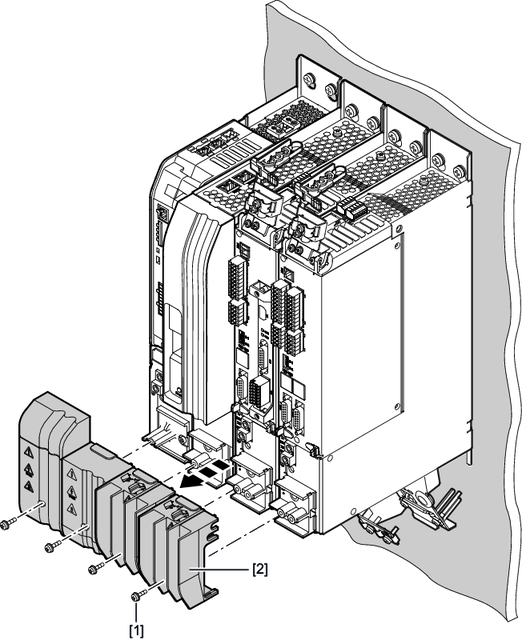 [2]

[1]