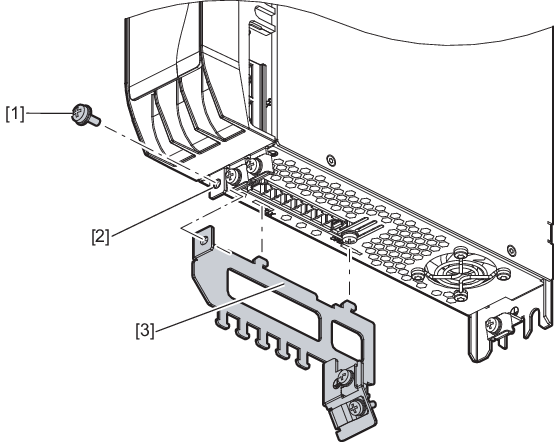 [1]

[2]

[3]