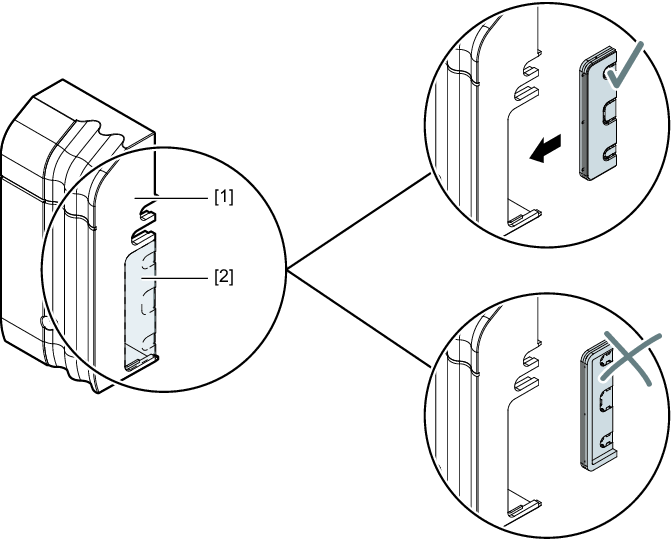 [1]

[2]