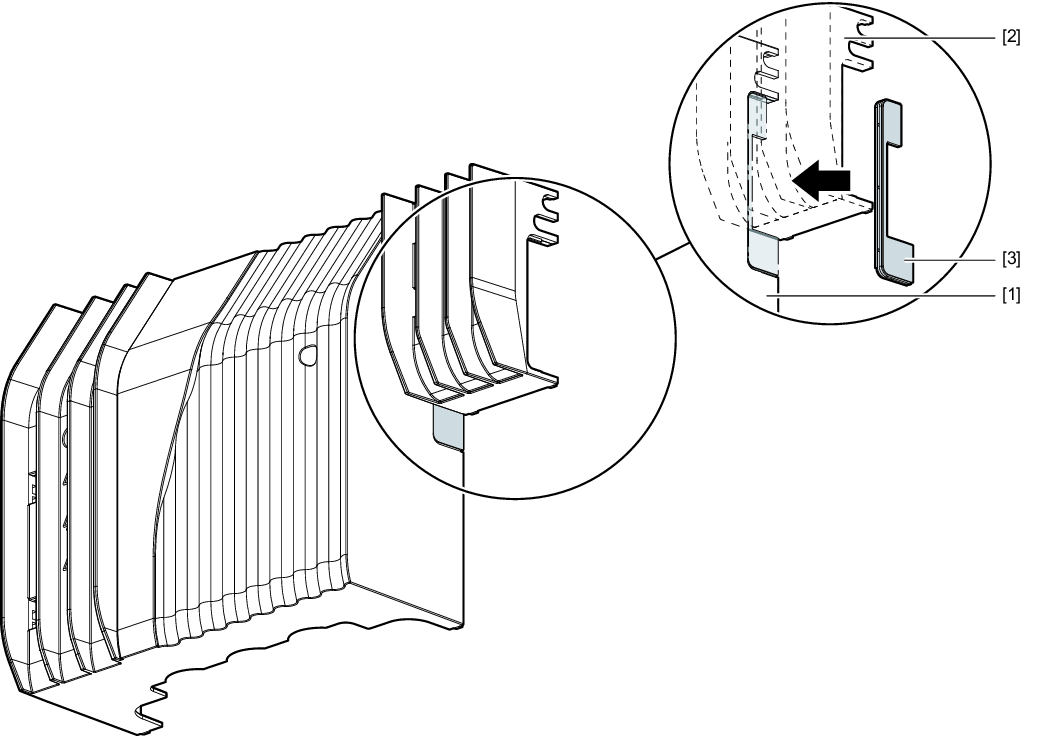 [2]

[3]

[1]