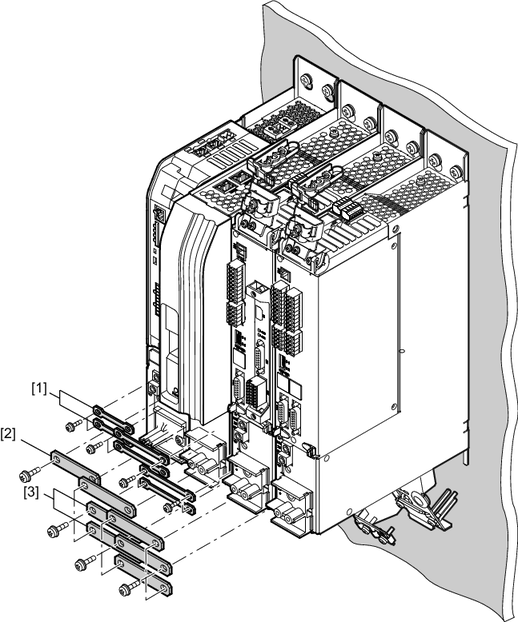 [1]

[2]

[3]