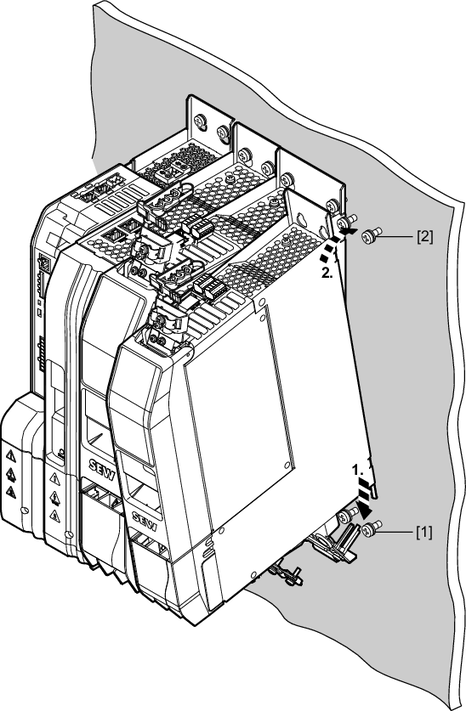 [2]

2.

SEW

SEW

1.

[1]