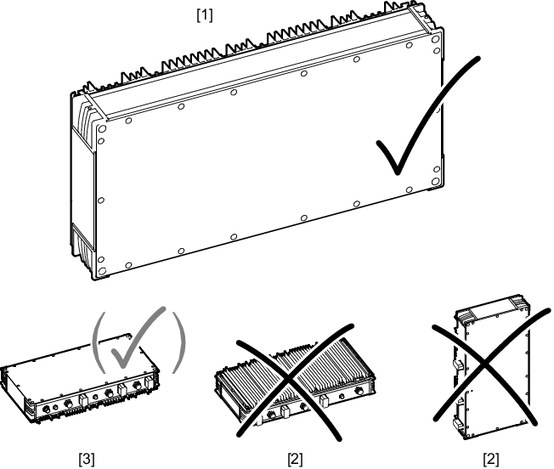 [1]

[3]

[2]

[2]