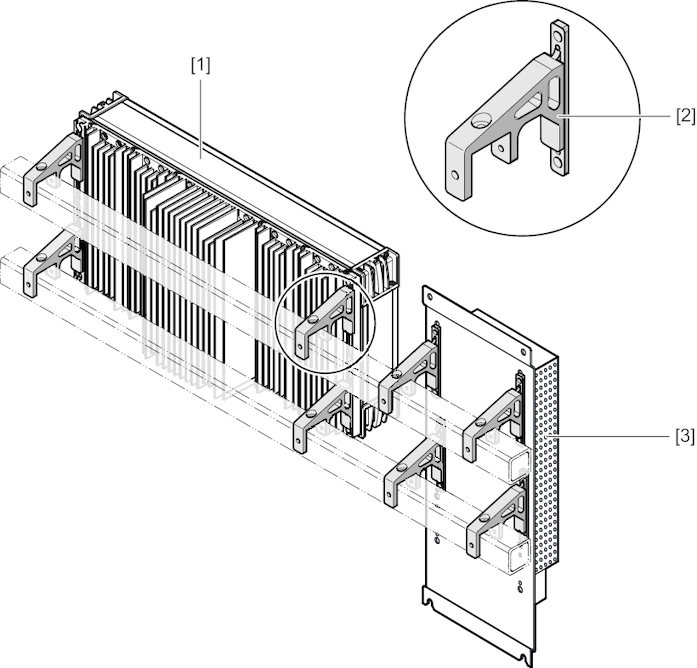 [1]

[2]

[3]