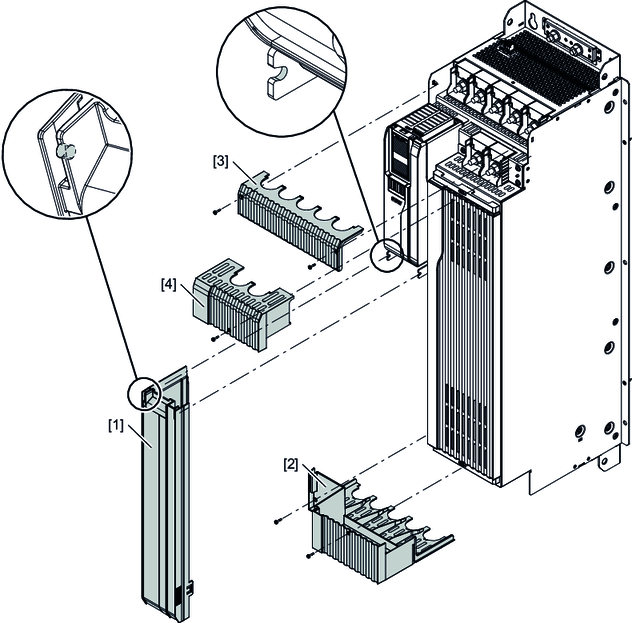 [3]

[4]

[1]

[2]