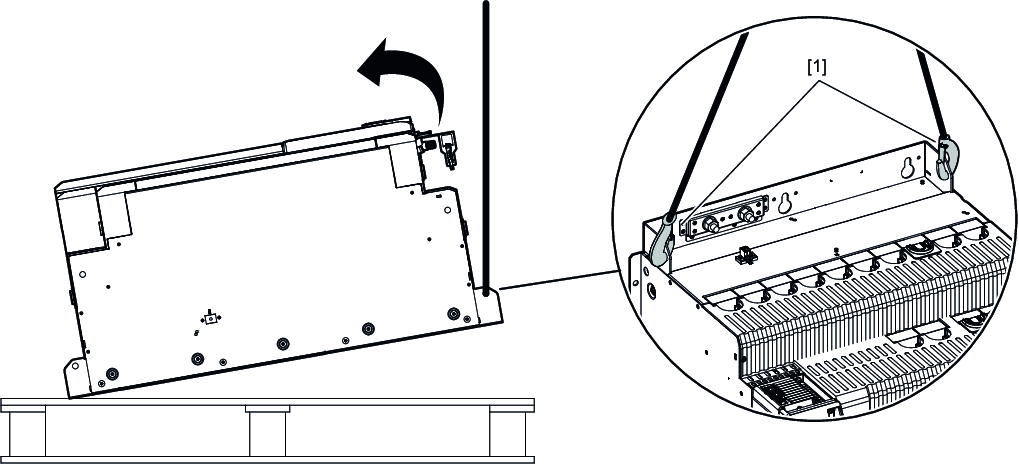 [1]