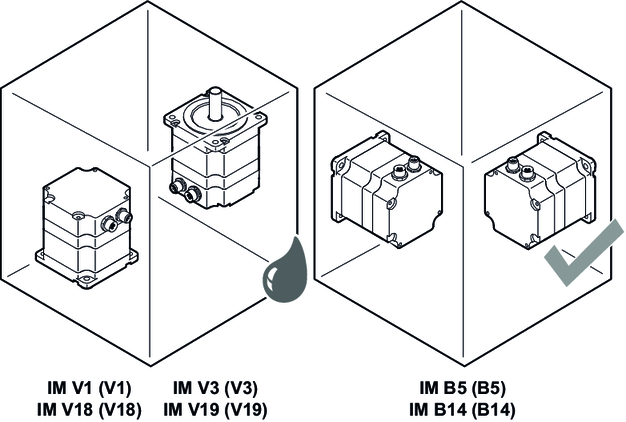 IM V1 (V1)
IM V18 (V18)

IM V3 (V3)
IM V19 (V19)

IM B5 (B5)
IM B14 (B14)