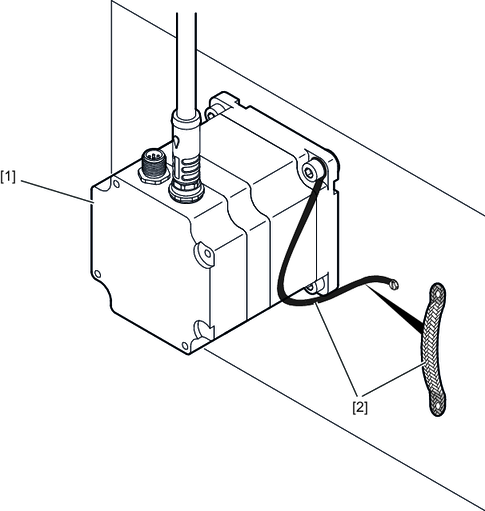 [1]

[2]