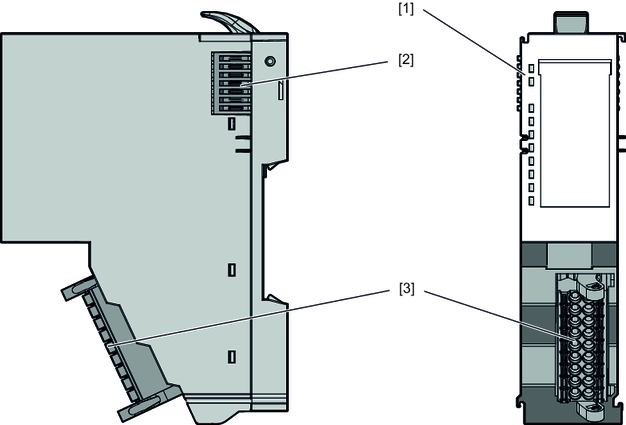 [1]
[2]
[3]