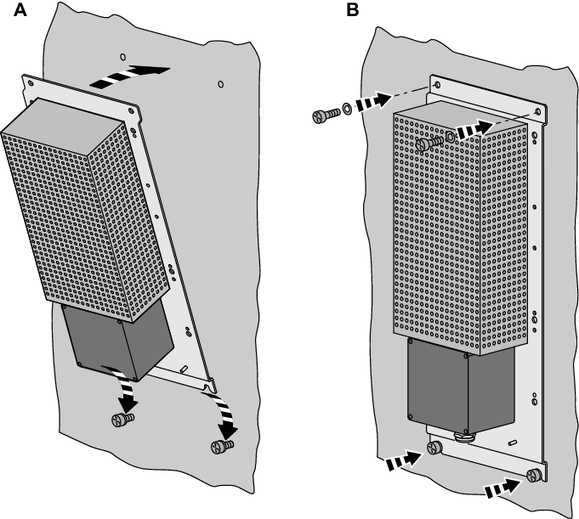 A

B