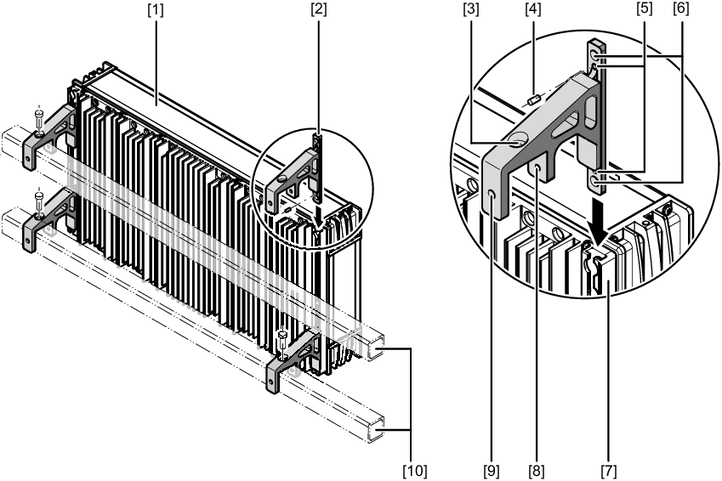 [1]
[2]
[3]
[4]
[5]
[6]
[10]
[9]
[8]
[7]