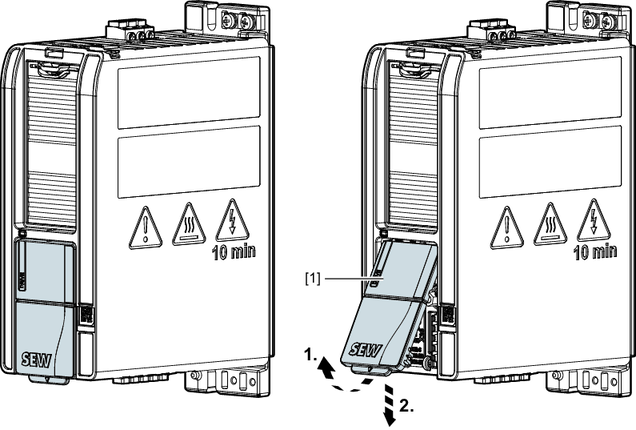 10 min

SEW

10 min

[1]

SEW

1.

2.