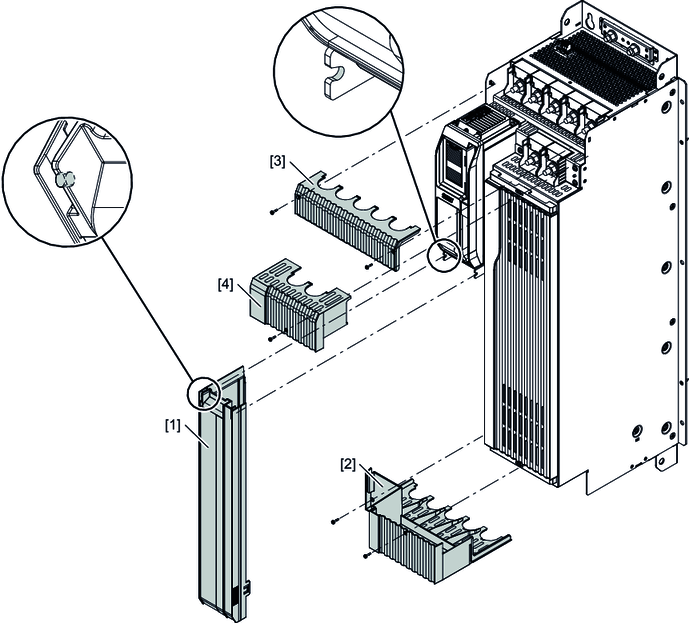 [3]

[4]

[1]

[2]