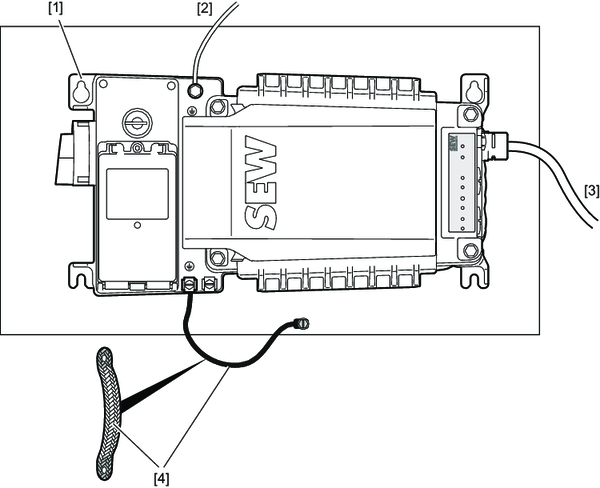 [1]
[2]
SEW
[3]
[4]