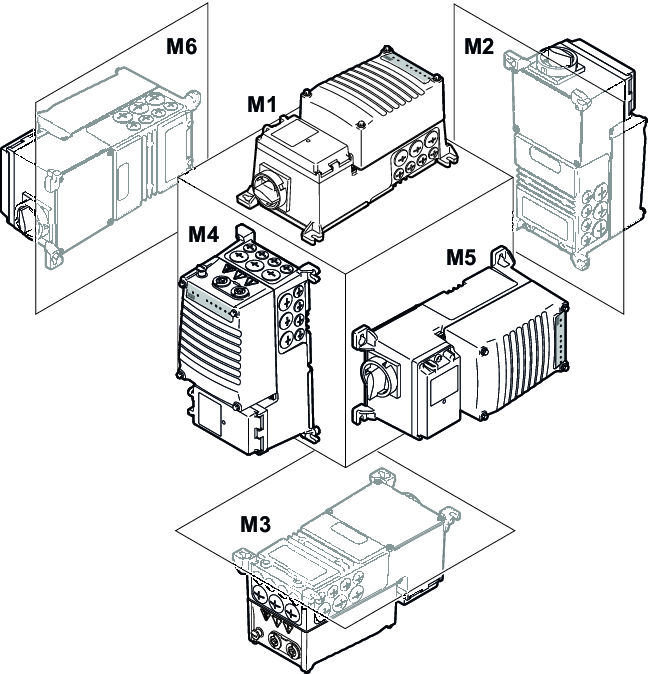 M6

M1

M2

M4

M5

M3