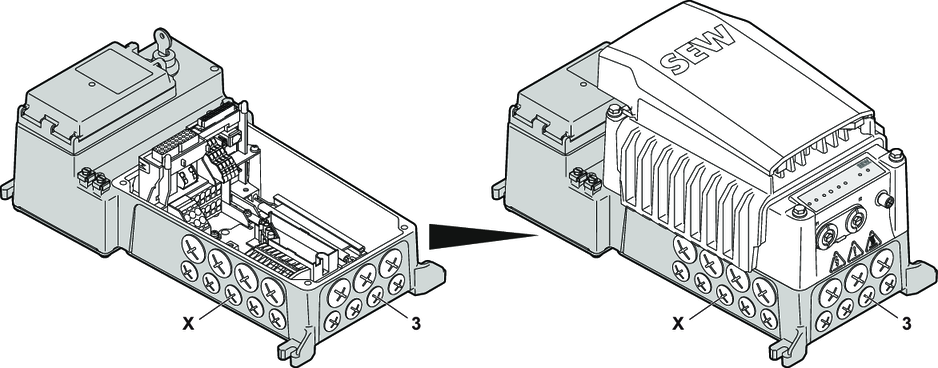 X
3
SEW
X
3