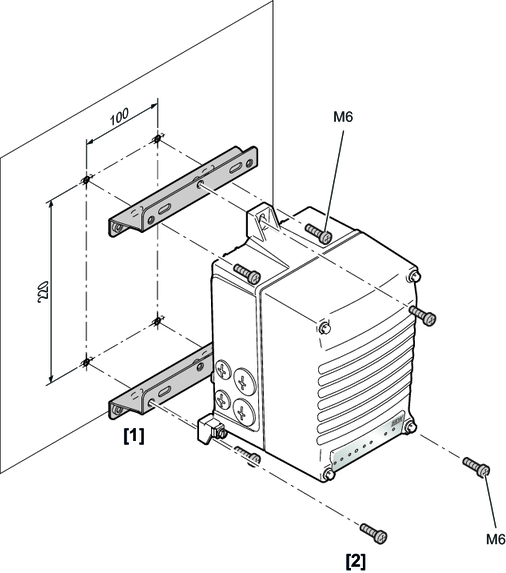 100

M6

220

[1]

M6

[2]